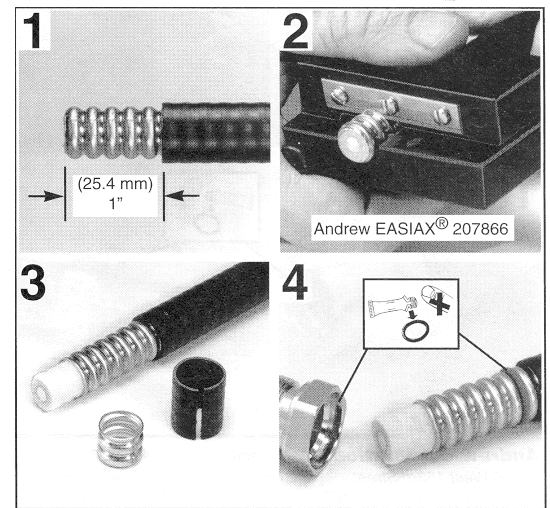 1

(25.4 mm)
1"

2

Andrew EASIAX® 207866

3

4